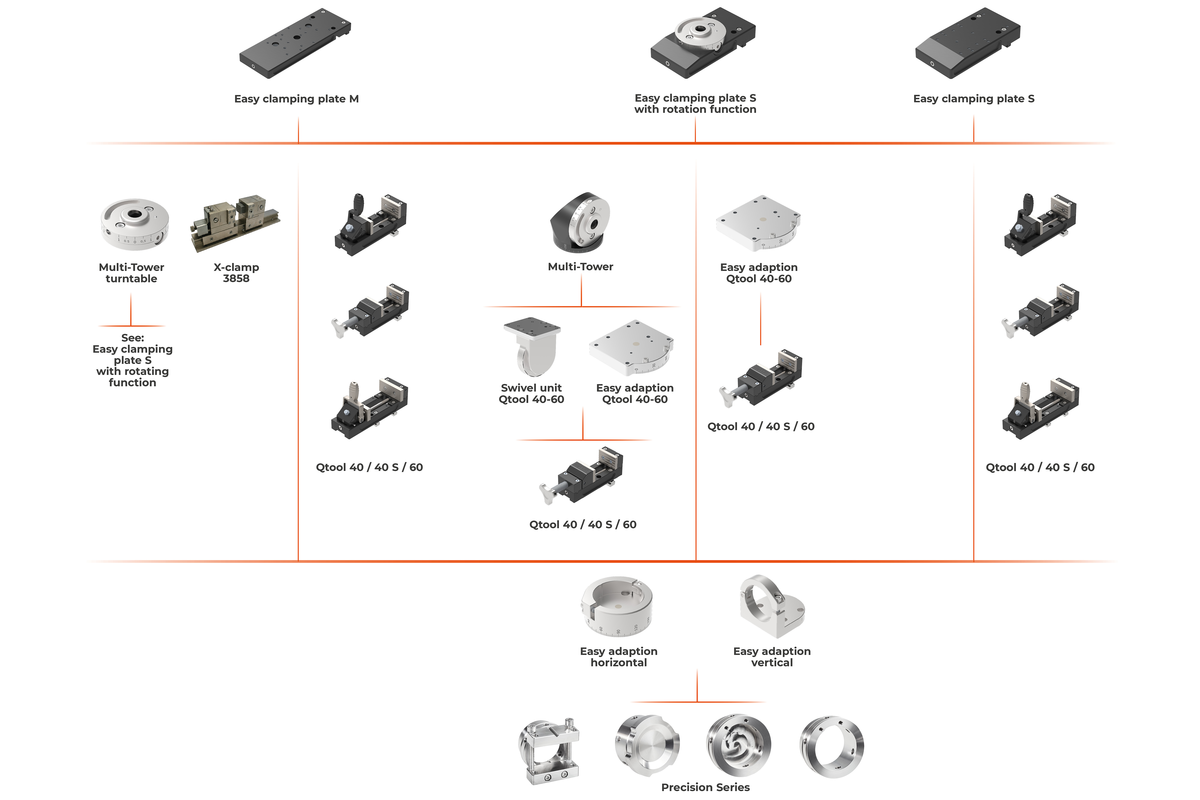 Easy clamping plate M

Easy clamping plate S
with rotation function

Easy clamping plate S

Multi-Tower
turntable

X-clamp
3858

See:
Easy clamping
plate S
with rotating
function

Qtool 40 / 40 S / 60

Multi-Tower

Swivel unit
Qtool 40-60

Easy adaption
Qtool 40-60

Qtool 40 / 40 S / 60

Easy adaption
Qtool 40-60

Qtool 40 / 40 S / 60

Qtool 40 / 40 S / 60

Easy adaption
horizontal

Easy adaption
vertical

Precision Series